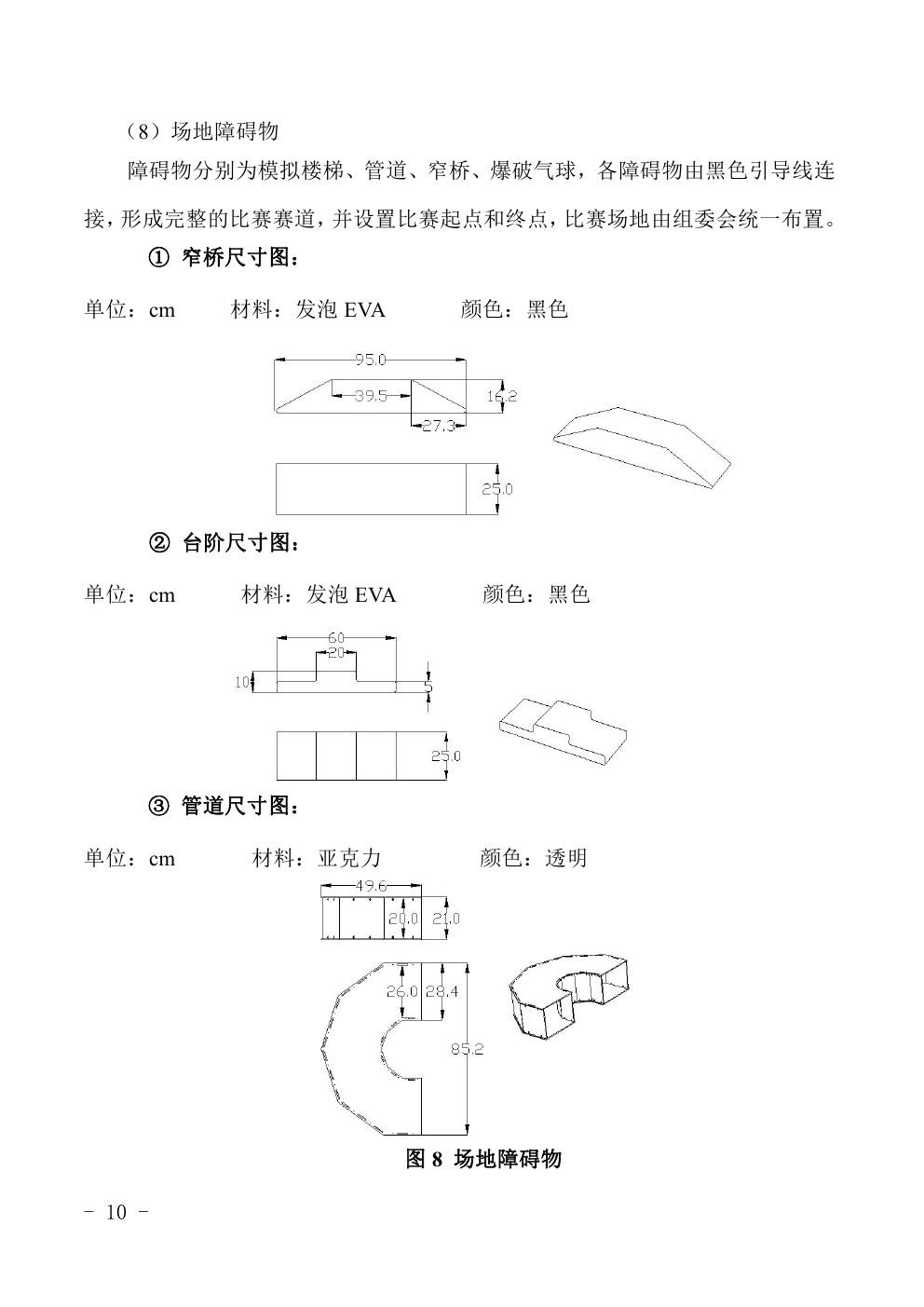 （8）场地障碍物

障碍物分别为模拟楼梯、管道、窄桥、爆破气球，各障碍物由黑色引导线连接，形成完整的比赛赛道，并设置比赛起点和终点，比赛场地由组委会统一布置。

① 窄桥尺寸图：

单位：cm　　材料：发泡 EVA　　颜色：黑色

95.0
39.5
16.2
27.3
25.0

② 台阶尺寸图：

单位：cm　　材料：发泡 EVA　　颜色：黑色

60
20
10
5
25.0

③ 管道尺寸图：

单位：cm　　材料：亚克力　　颜色：透明

49.6
20.0
21.0
26.0
28.4
85.2

图 8 场地障碍物

- 10 -